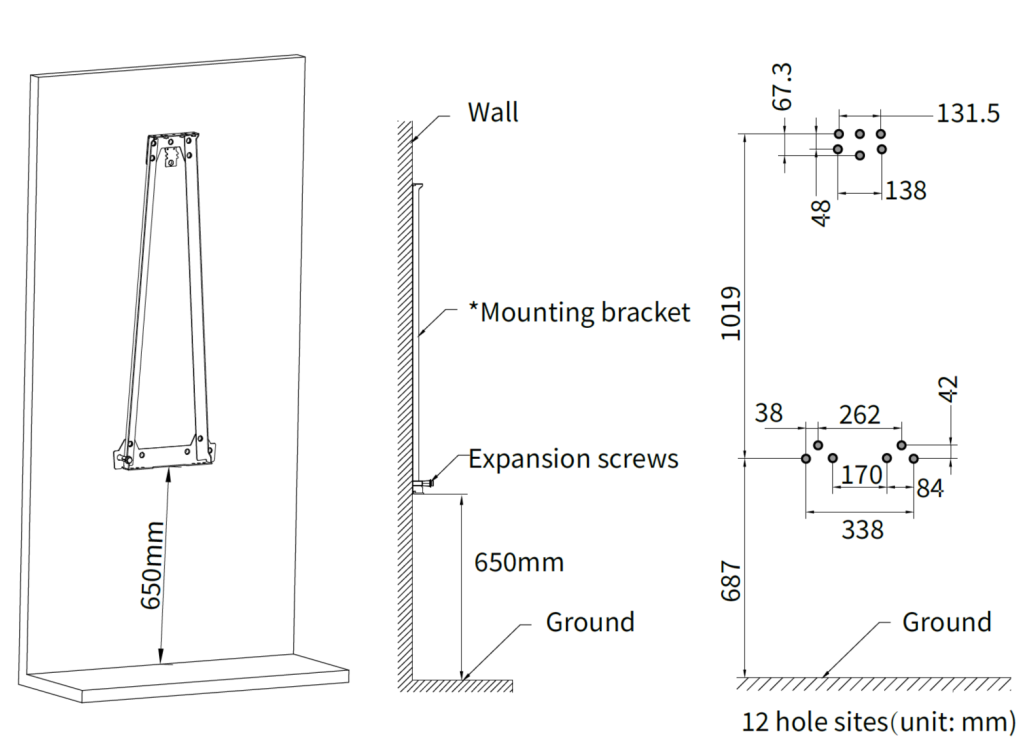 650mm

Wall

*Mounting bracket

Expansion screws

650mm

Ground

67.3

131.5

48

138

1019

38

262

42

170

84

338

687

Ground

12 hole sites(unit: mm)